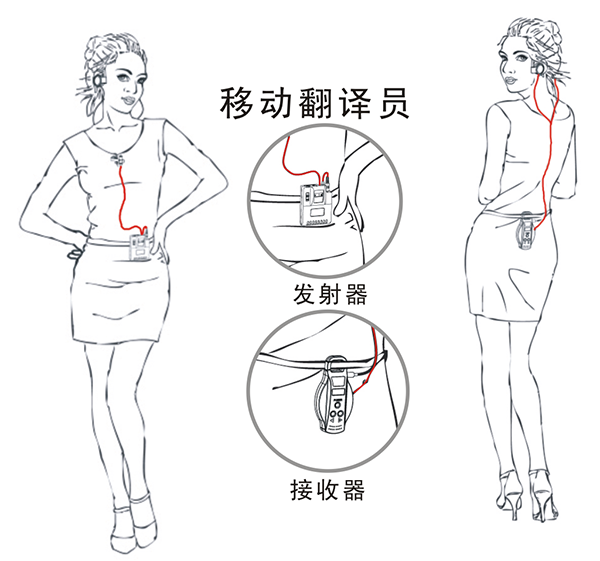 移动翻译员

发射器

接收器